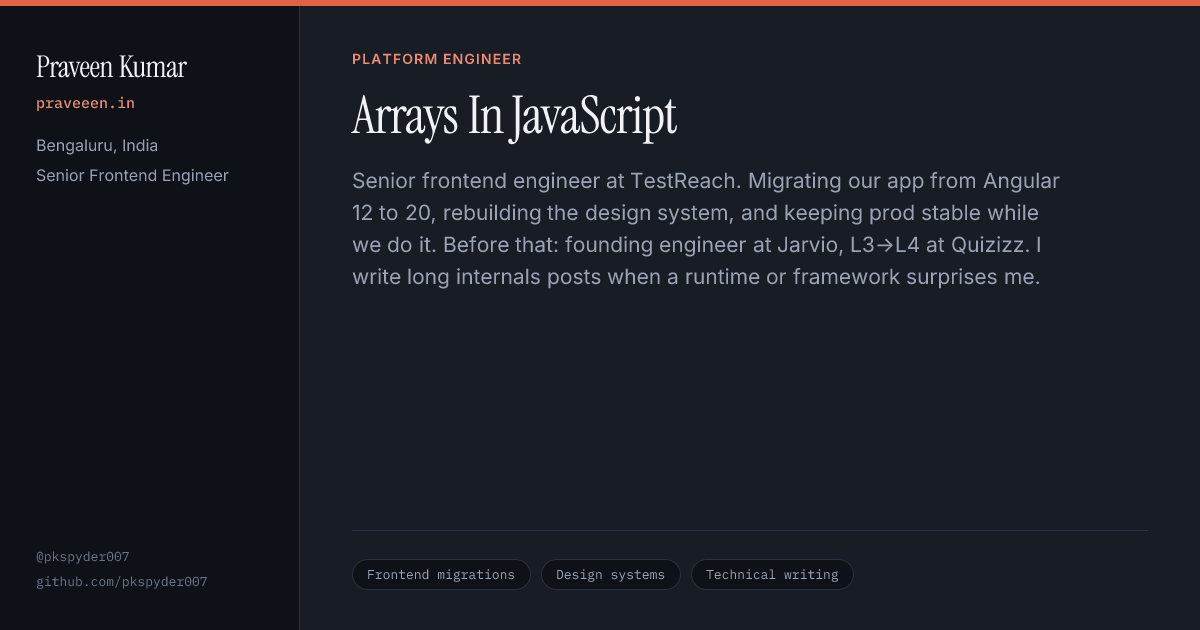 Praveen Kumar
praveeen.in
Bengaluru, India
Senior Frontend Engineer

@pkspyder007
github.com/pkspyder007

PLATFORM ENGINEER
Arrays In JavaScript

Senior frontend engineer at TestReach. Migrating our app from Angular 12 to 20, rebuilding the design system, and keeping prod stable while we do it. Before that: founding engineer at Jarvio, L3→L4 at Quizizz. I write long internals posts when a runtime or framework surprises me.

Frontend migrations
Design systems
Technical writing